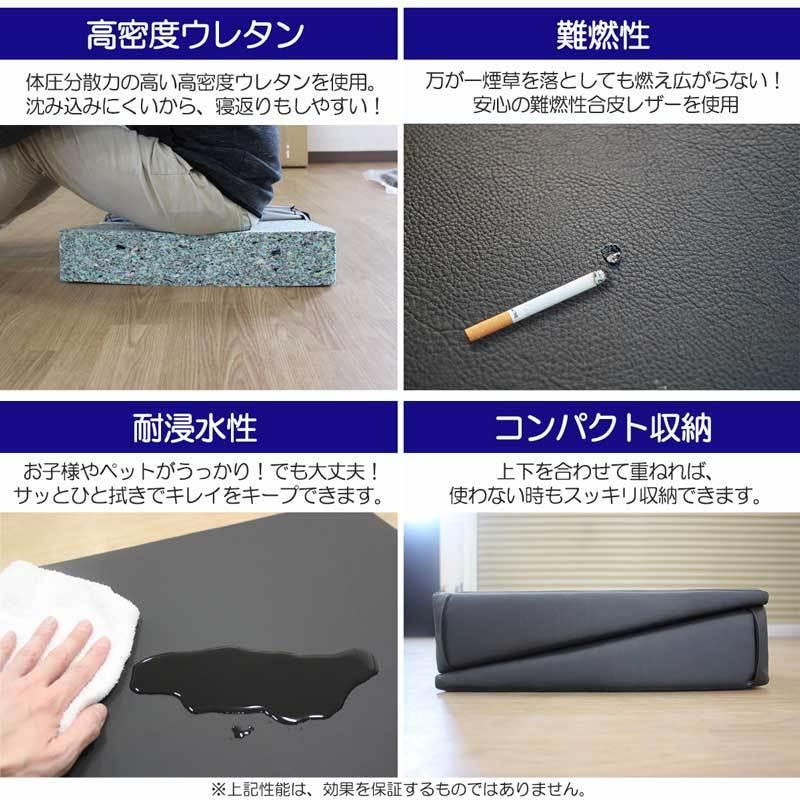 高密度ウレタン

体圧分散力の高い高密度ウレタンを使用。沈み込みにくいから、寝返りもしやすい！

難燃性

万が一煙草を落としても燃え広がらない！安心の難燃性合皮レザーを使用

耐浸水性

お子様やペットがうっかり！でも大丈夫！サッとひと拭きでキレイをキープできます。

コンパクト収納

上下を合わせて重ねれば、使わない時もスッキリ収納できます。

※上記性能は、効果を保証するものではありません。