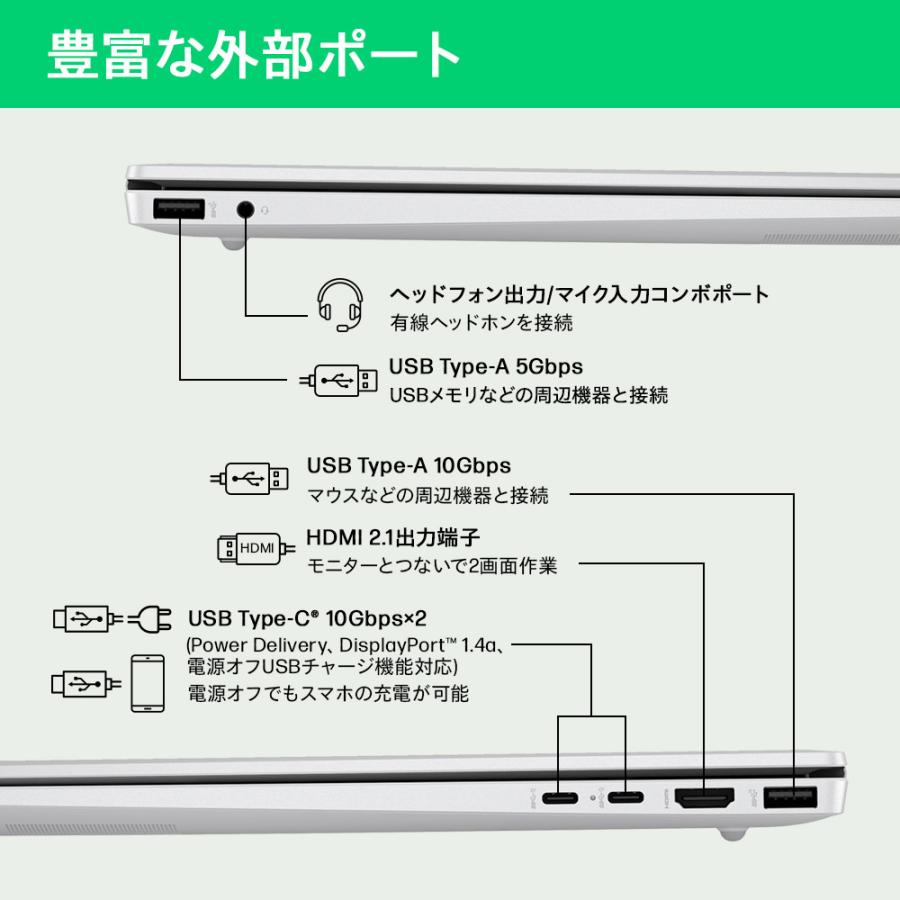 豊富な外部ポート

ヘッドフォン出力/マイク入力コンボポート
有線ヘッドホンを接続

USB Type-A 5Gbps
USBメモリなどの周辺機器と接続

USB Type-A 10Gbps
マウスなどの周辺機器と接続

HDMI
HDMI 2.1出力端子
モニターとつないで2画面作業

USB Type-C® 10Gbps×2
(Power Delivery、DisplayPort™ 1.4a、電源オフUSBチャージ機能対応)
電源オフでもスマホの充電が可能