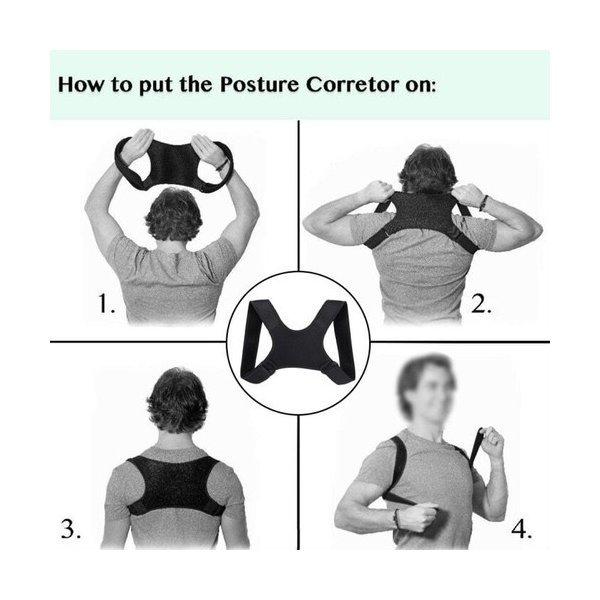 How to put the Posture Corretor on:

1.

2.

3.

4.