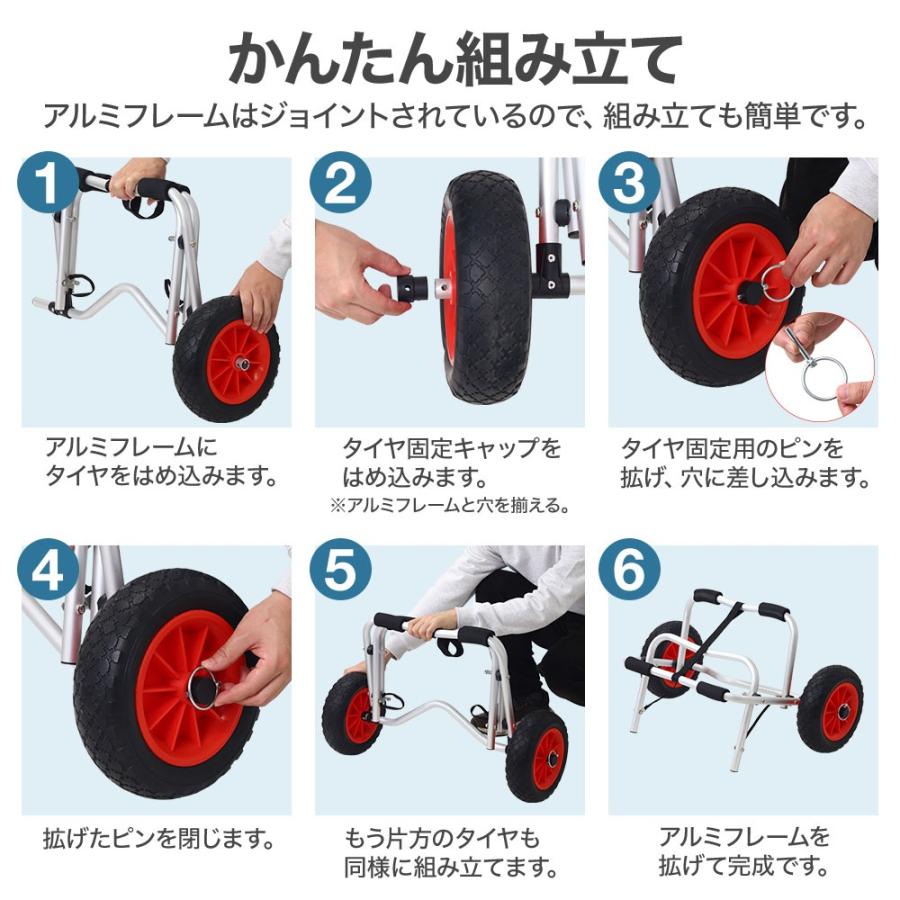 かんたん組み立て

アルミフレームはジョイントされているので、組み立ても簡単です。

1

アルミフレームに
タイヤをはめ込みます。

2

タイヤ固定キャップを
はめ込みます。
※アルミフレームと穴を揃える。

3

タイヤ固定用のピンを
拡げ、穴に差し込みます。

4

拡げたピンを閉じます。

5

もう片方のタイヤも
同様に組み立てます。

6

アルミフレームを
拡げて完成です。