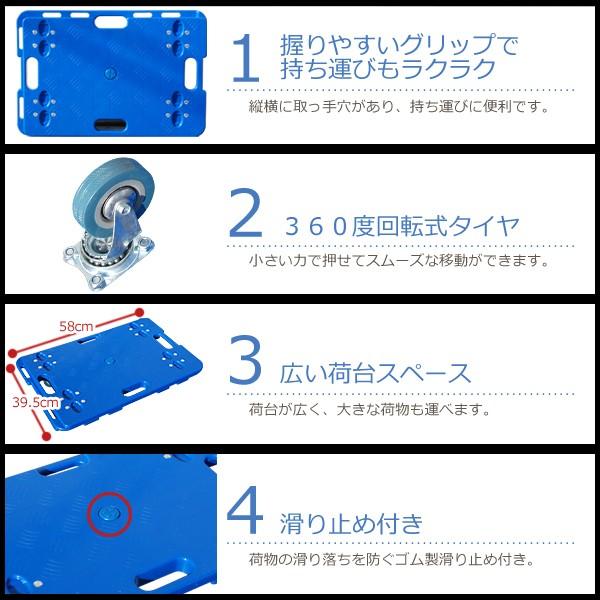 1 握りやすいグリップで持ち運びもラクラク

縦横に取っ手穴があり、持ち運びに便利です。

2 ３６０度回転式タイヤ

小さい力で押せてスムーズな移動ができます。

58cm

39.5cm

3 広い荷台スペース

荷台が広く、大きな荷物も運べます。

4 滑り止め付き

荷物の滑り落ちを防ぐゴム製滑り止め付き。