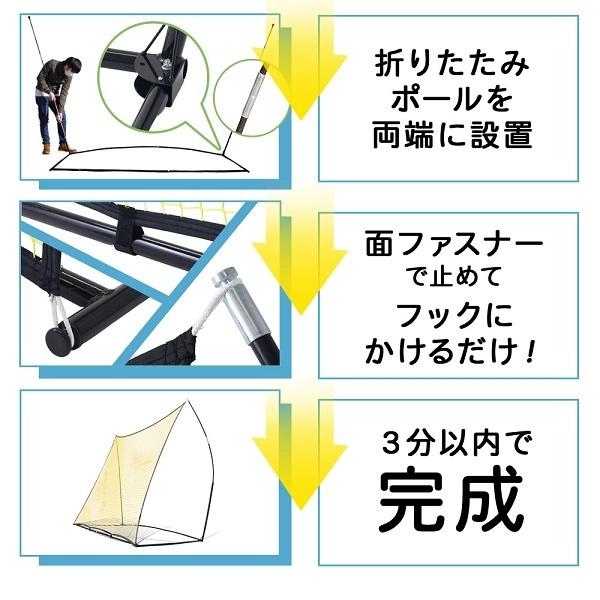 折りたたみ
ポールを
両端に設置

面ファスナー
で止めて
フックに
かけるだけ！

３分以内で
完成