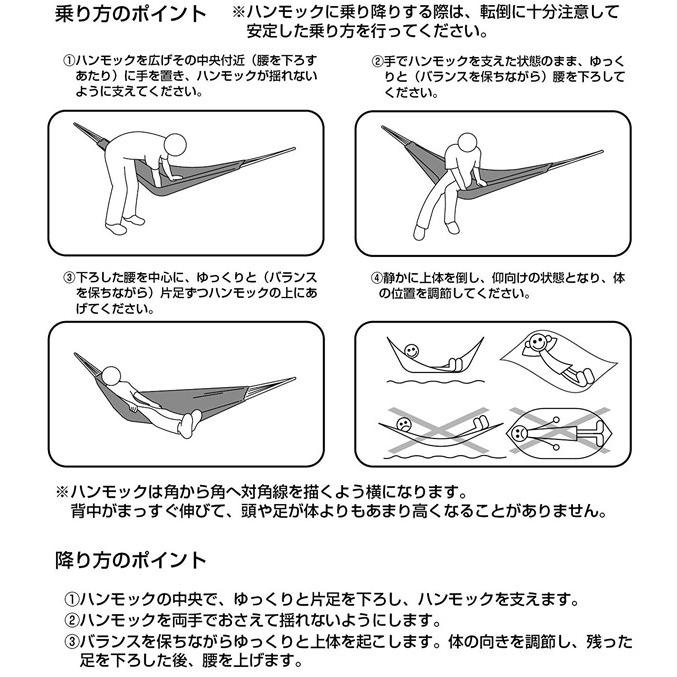 乗り方のポイント　※ハンモックに乗り降りする際は、転倒に十分注意して安定した乗り方を行ってください。

①ハンモックを広げその中央付近（腰を下ろすあたり）に手を置き、ハンモックが揺れないように支えてください。

②手でハンモックを支えた状態のまま、ゆっくりと（バランスを保ちながら）腰を下ろしてください。

③下ろした腰を中心に、ゆっくりと（バランスを保ちながら）片足ずつハンモックの上にあげてください。

④静かに上体を倒し、仰向けの状態となり、体の位置を調節してください。

※ハンモックは角から角へ対角線を描くよう横になります。
背中がまっすぐ伸びて、頭や足が体よりもあまり高くなることがありません。

降り方のポイント

①ハンモックの中央で、ゆっくりと片足を下ろし、ハンモックを支えます。
②ハンモックを両手でおさえて揺れないようにします。
③バランスを保ちながらゆっくりと上体を起こします。体の向きを調節し、残った足を下ろした後、腰を上げます。