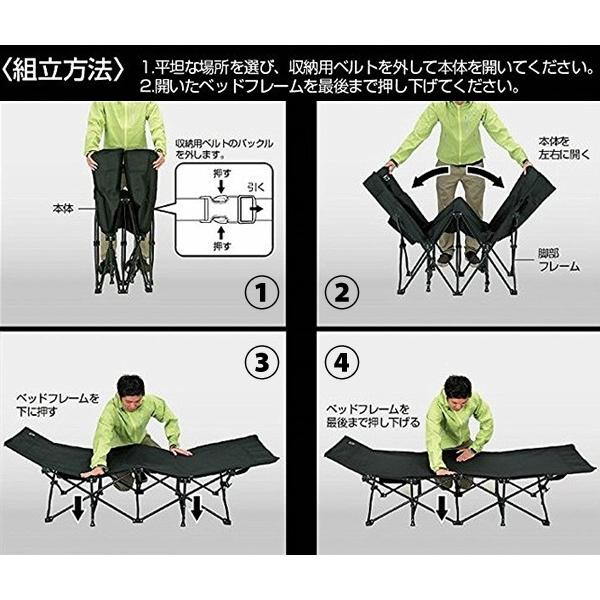 〈組立方法〉 1.平坦な場所を選び、収納用ベルトを外して本体を開いてください。
2.開いたベッドフレームを最後まで押し下げてください。

収納用ベルトのバックルを外します。

押す

引く

押す

本体

①

本体を左右に開く

脚部フレーム

②

③

ベッドフレームを下に押す

④

ベッドフレームを最後まで押し下げる