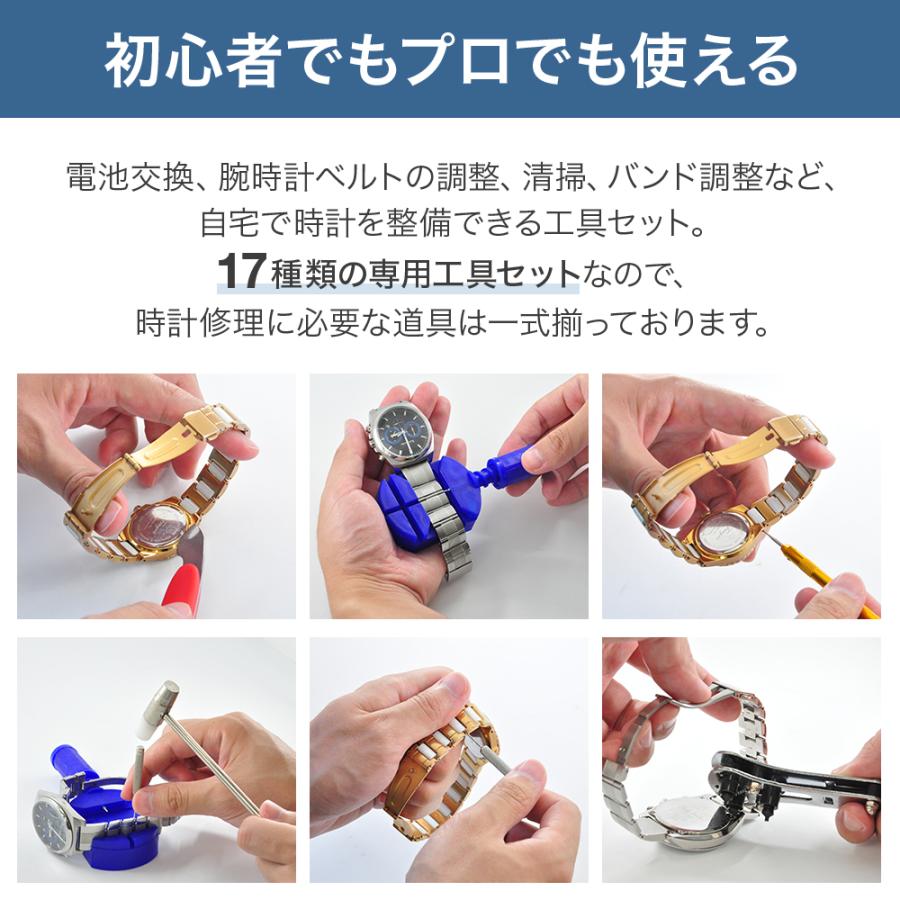 初心者でもプロでも使える

電池交換、腕時計ベルトの調整、清掃、バンド調整など、自宅で時計を整備できる工具セット。

17種類の専用工具セットなので、時計修理に必要な道具は一式揃っております。