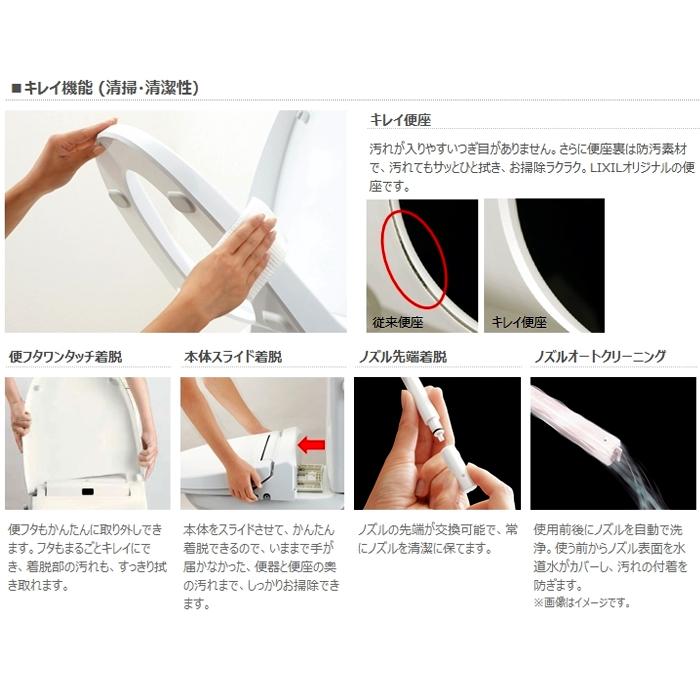 ■キレイ機能（清掃・清潔性）

キレイ便座

汚れが入りやすいつぎ目がありません。さらに便座裏は防汚素材で、汚れてもサッとひと拭き、お掃除ラクラク。LIXILオリジナルの便座です。

従来便座

キレイ便座

便フタワンタッチ着脱

便フタもかんたんに取り外しできます。フタもまるごとキレイにでき、着脱部の汚れも、すっきり拭き取れます。

本体スライド着脱

本体をスライドさせて、かんたん着脱できるので、いままで手が届かなかった、便器と便座の奥の汚れまで、しっかりお掃除できます。

ノズル先端着脱

ノズルの先端が交換可能で、常にノズルを清潔に保てます。

ノズルオートクリーニング

使用前後にノズルを自動で洗浄。使う前からノズル表面を水道水がカバーし、汚れの付着を防ぎます。
※画像はイメージです。