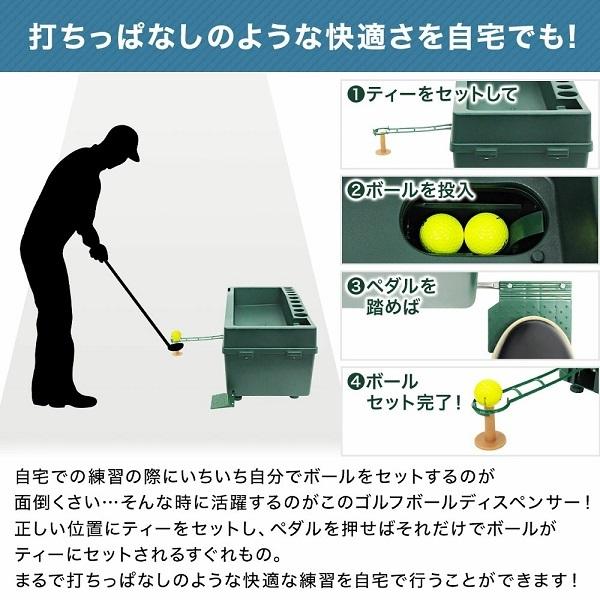 打ちっぱなしのような快適さを自宅でも!

❶ティーをセットして

❷ボールを投入

❸ペダルを踏めば

❹ボールセット完了!

自宅での練習の際にいちいち自分でボールをセットするのが面倒くさい…そんな時に活躍するのがこのゴルフボールディスペンサー!
正しい位置にティーをセットし、ペダルを押せばそれだけでボールがティーにセットされるすぐれもの。
まるで打ちっぱなしのような快適な練習を自宅で行うことができます!