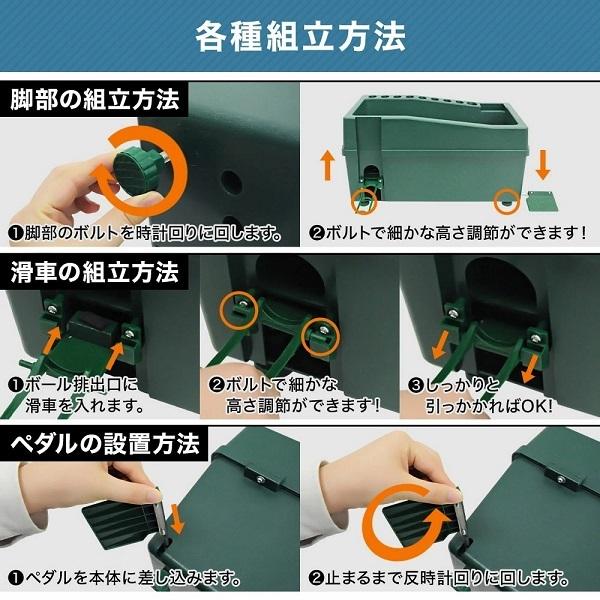 各種組立方法

脚部の組立方法

❶脚部のボルトを時計回りに回します。

❷ボルトで細かな高さ調節ができます！

滑車の組立方法

❶ボール排出口に滑車を入れます。

❷ボルトで細かな高さ調節ができます！

❸しっかりと引っかかればOK!

ペダルの設置方法

❶ペダルを本体に差し込みます。

❷止まるまで反時計回りに回します。