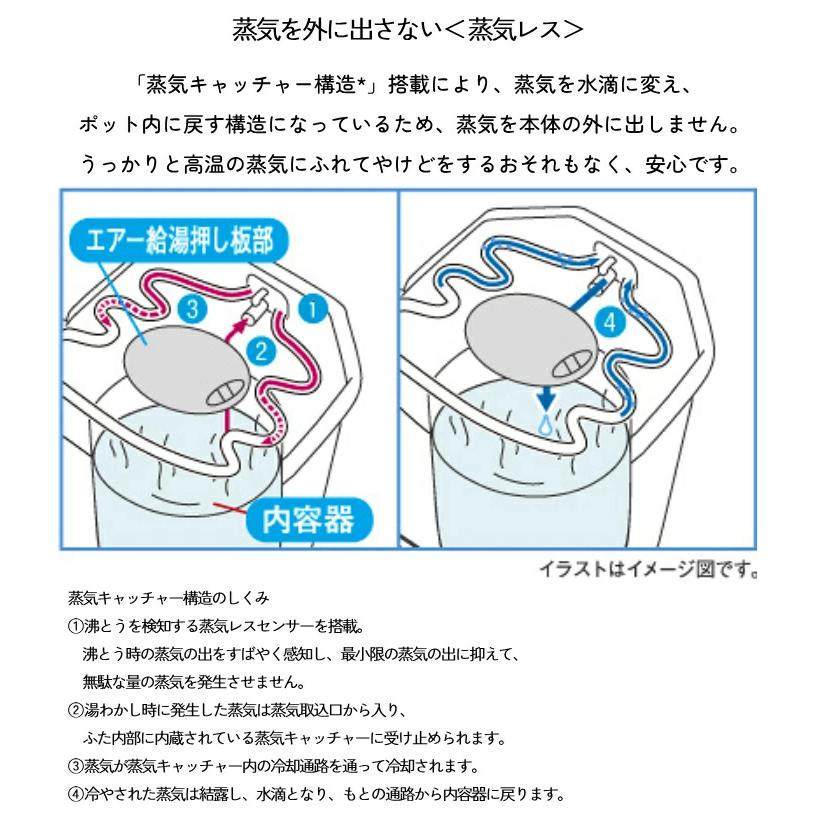 蒸気を外に出さない＜蒸気レス＞

「蒸気キャッチャー構造*」搭載により、蒸気を水滴に変え、ポット内に戻す構造になっているため、蒸気を本体の外に出しません。うっかりと高温の蒸気にふれてやけどをするおそれもなく、安心です。

エアー給湯押し板部

3

1

2

内容器

4

イラストはイメージ図です。

蒸気キャッチャー構造のしくみ

①沸とうを検知する蒸気レスセンサーを搭載。
沸とう時の蒸気の出をすばやく感知し、最小限の蒸気の出に抑えて、
無駄な量の蒸気を発生させません。

②湯わかし時に発生した蒸気は蒸気取込口から入り、
ふた内部に内蔵されている蒸気キャッチャーに受け止められます。

③蒸気が蒸気キャッチャー内の冷却通路を通って冷却されます。

④冷やされた蒸気は結露し、水滴となり、もとの通路から内容器に戻ります。