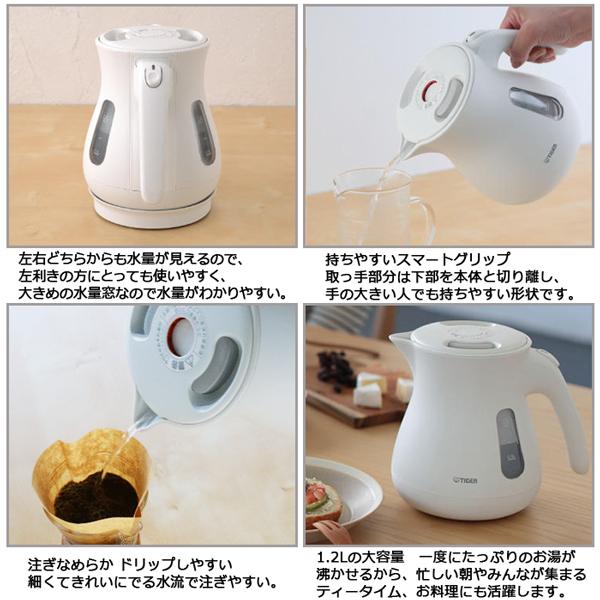 TIGER

左右どちらからも水量が見えるので、
左利きの方にとっても使いやすく、
大きめの水量窓なので水量がわかりやすい。

持ちやすいスマートグリップ
取っ手部分は下部を本体と切り離し、
手の大きい人でも持ちやすい形状です。

TIGER

注ぎなめらか ドリップしやすい
細くてきれいにでる水流で注ぎやすい。

1.2Lの大容量　一度にたっぷりのお湯が
沸かせるから、忙しい朝やみんなが集まる
ティータイム、お料理にも活躍します。