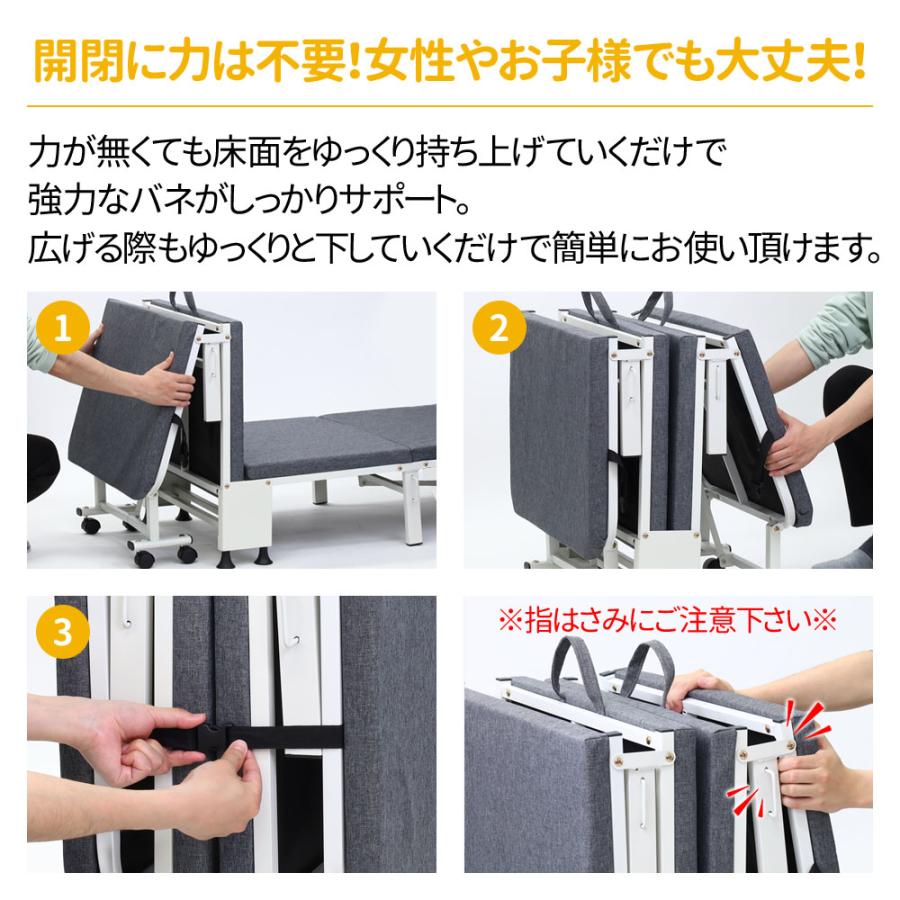 開閉に力は不要!女性やお子様でも大丈夫!

力が無くても床面をゆっくり持ち上げていくだけで
強力なバネがしっかりサポート。
広げる際もゆっくりと下していくだけで簡単にお使い頂けます。

1

2

3

※指はさみにご注意下さい※