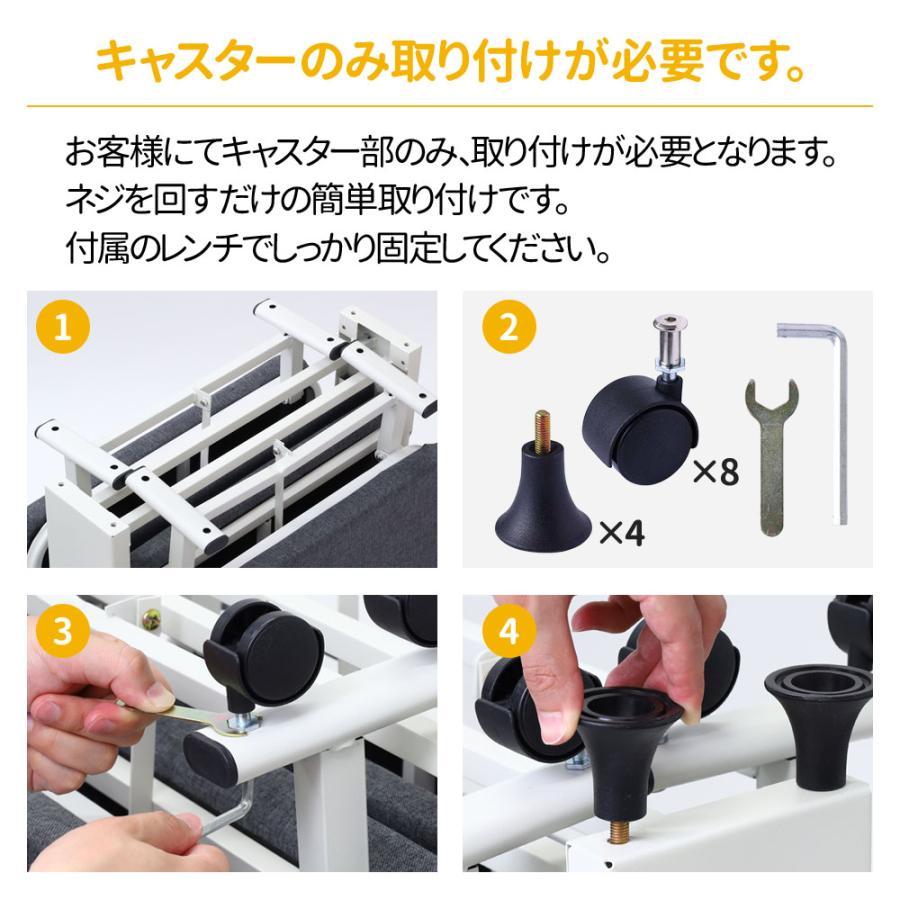 キャスターのみ取り付けが必要です。

お客様にてキャスター部のみ、取り付けが必要となります。
ネジを回すだけの簡単取り付けです。
付属のレンチでしっかり固定してください。

1

2

×8

×4

3

4