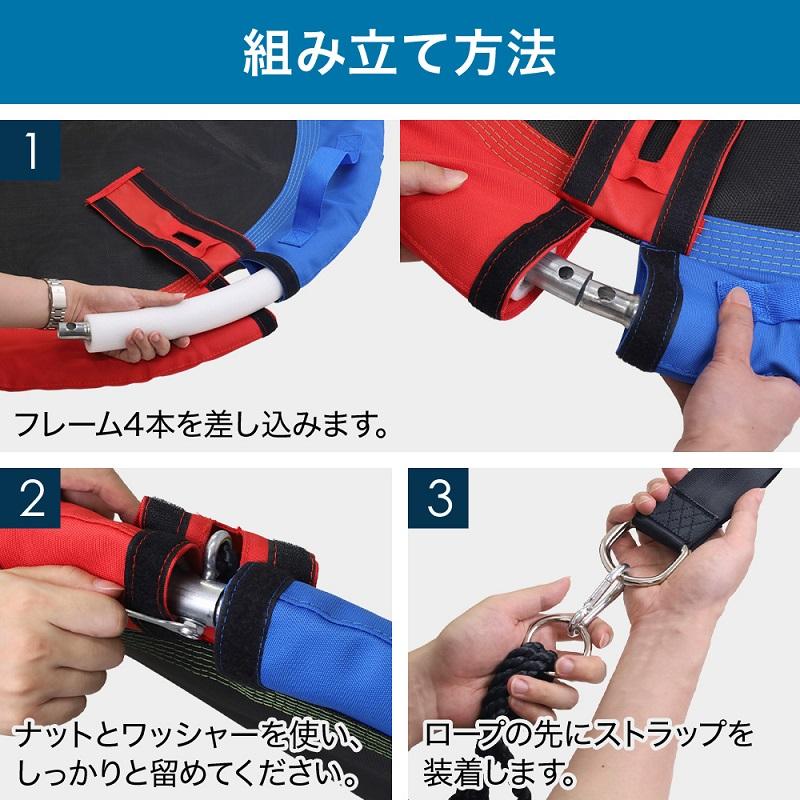 組み立て方法

1

フレーム4本を差し込みます。

2

ナットとワッシャーを使い、しっかりと留めてください。

3

ロープの先にストラップを装着します。