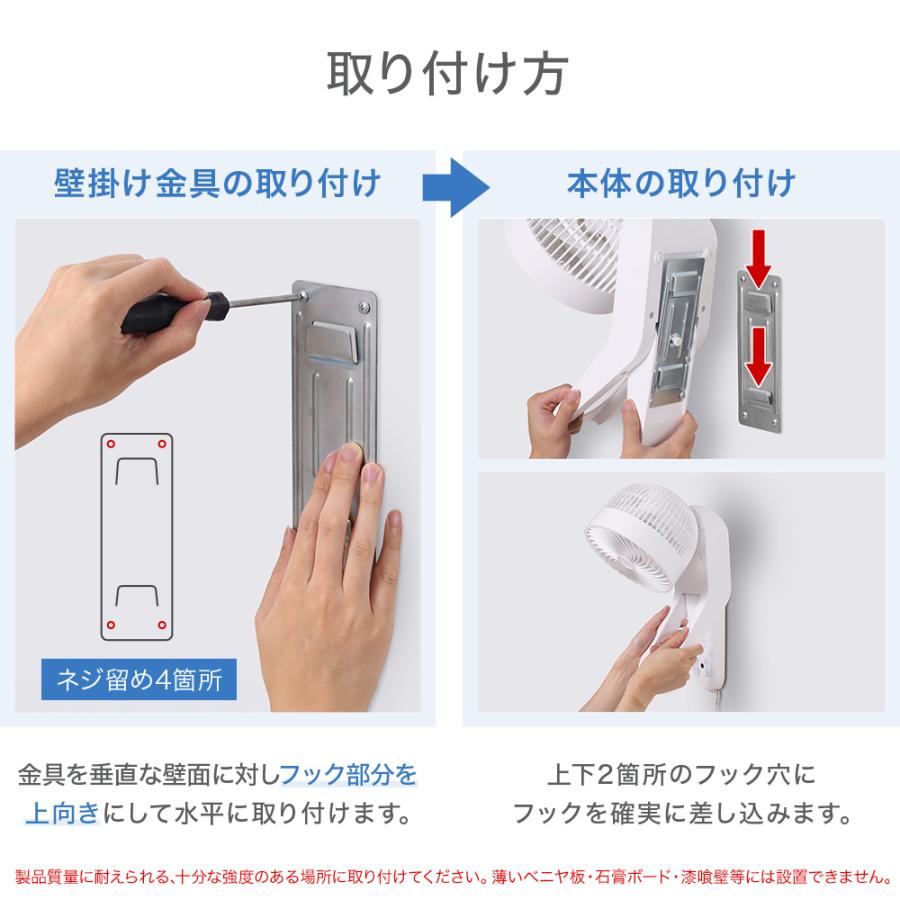 取り付け方

壁掛け金具の取り付け

ネジ留め4箇所

金具を垂直な壁面に対しフック部分を上向きにして水平に取り付けます。

本体の取り付け

上下2箇所のフック穴にフックを確実に差し込みます。

製品質量に耐えられる、十分な強度のある場所に取り付けてください。薄いベニヤ板・石膏ボード・漆喰壁等には設置できません。