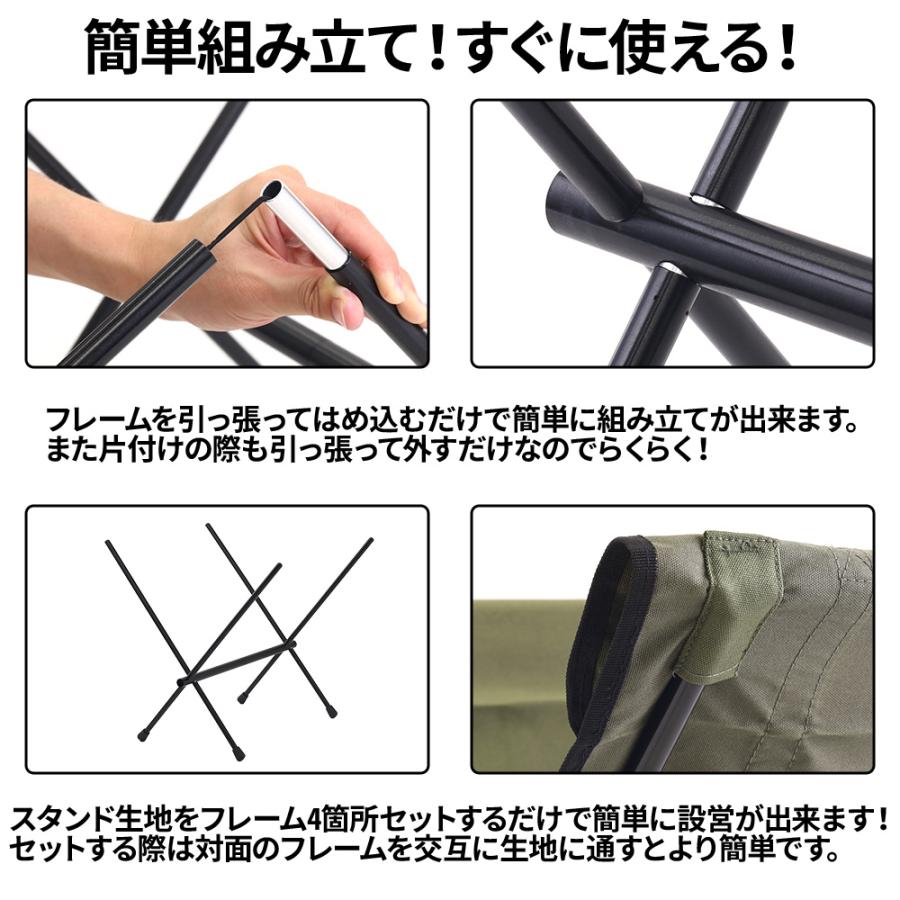 簡単組み立て！すぐに使える！

フレームを引っ張ってはめ込むだけで簡単に組み立てが出来ます。
また片付けの際も引っ張って外すだけなのでらくらく！

スタンド生地をフレーム4箇所セットするだけで簡単に設営が出来ます！
セットする際は対面のフレームを交互に生地に通すとより簡単です。