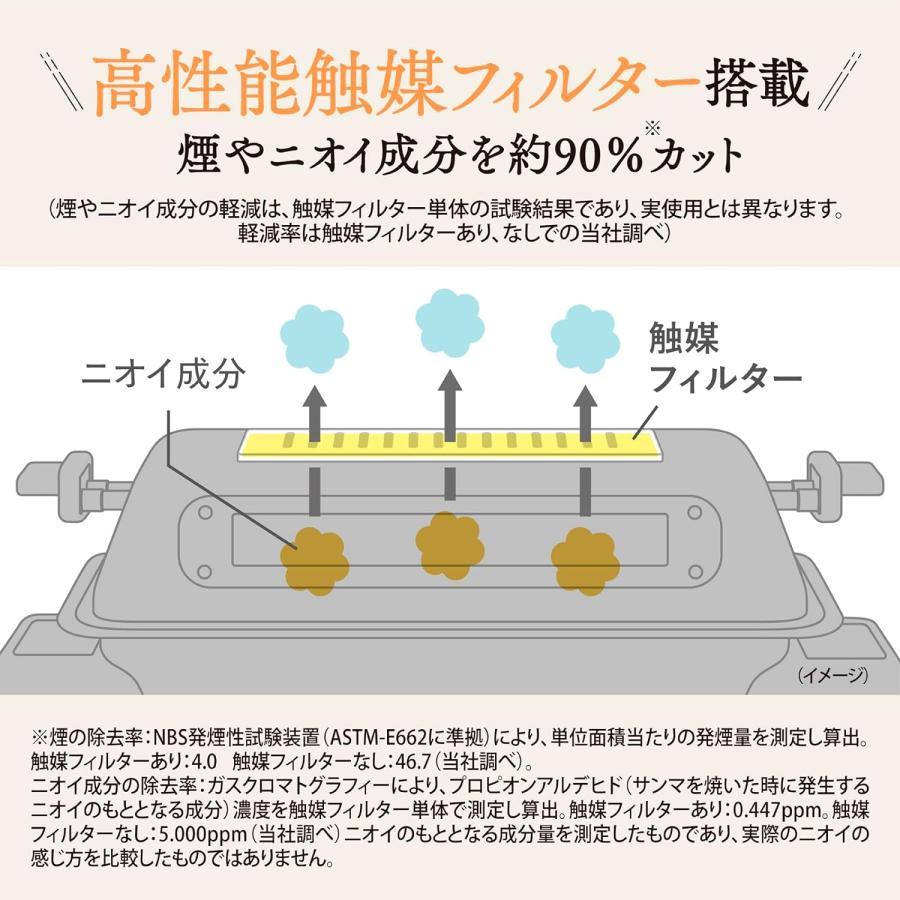 高性能触媒フィルター搭載

煙やニオイ成分を約90%※カット

(煙やニオイ成分の軽減は、触媒フィルター単体の試験結果であり、実使用とは異なります。軽減率は触媒フィルターあり、なしでの当社調べ)

ニオイ成分

触媒フィルター

(イメージ)

※煙の除去率:NBS発煙性試験装置(ASTM-E662に準拠)により、単位面積当たりの発煙量を測定し算出。触媒フィルターあり:4.0　触媒フィルターなし:46.7(当社調べ)。
ニオイ成分の除去率:ガスクロマトグラフィーにより、プロピオンアルデヒド(サンマを焼いた時に発生するニオイのもととなる成分)濃度を触媒フィルター単体で測定し算出。触媒フィルターあり:0.447ppm。触媒フィルターなし:5.000ppm(当社調べ)ニオイのもととなる成分量を測定したものであり、実際のニオイの感じ方を比較したものではありません。