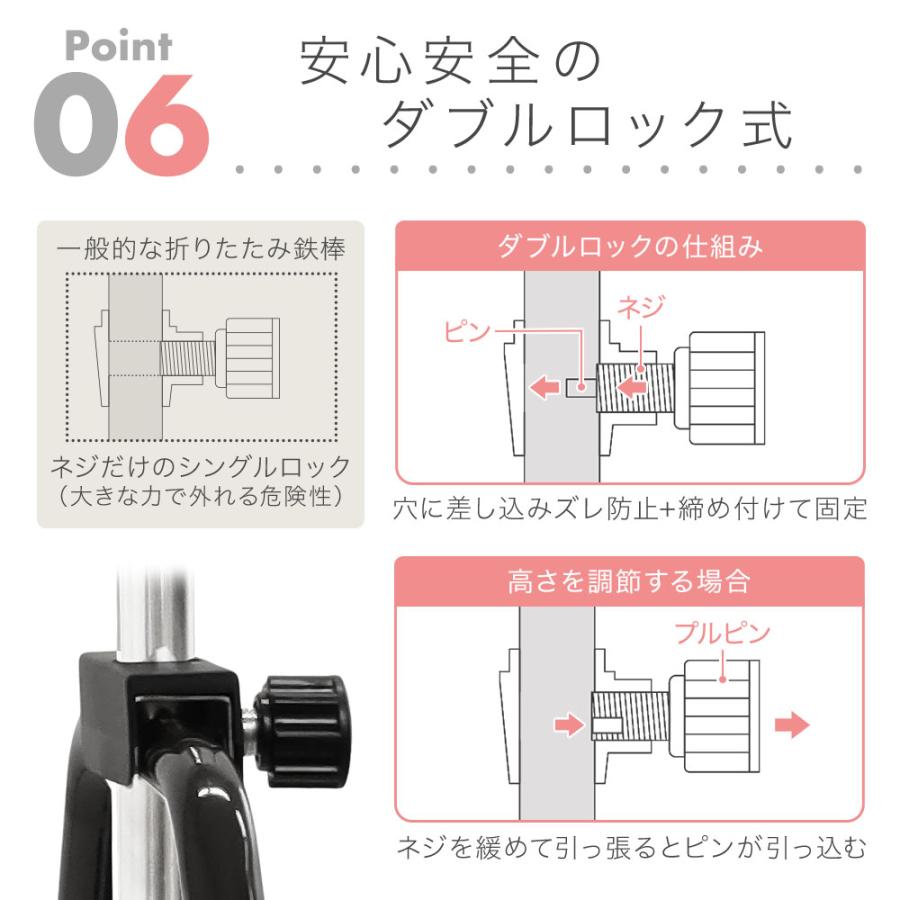 Point
06

安心安全の
ダブルロック式

一般的な折りたたみ鉄棒

ネジだけのシングルロック
(大きな力で外れる危険性)

ダブルロックの仕組み

ピン
ネジ

穴に差し込みズレ防止+締め付けて固定

高さを調節する場合

プルピン

ネジを緩めて引っ張るとピンが引っ込む