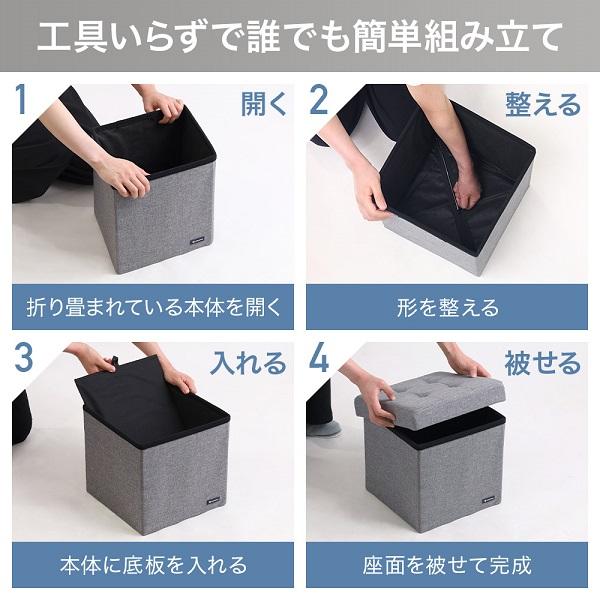 工具いらずで誰でも簡単組み立て

1 開く

折り畳まれている本体を開く

2 整える

形を整える

3 入れる

本体に底板を入れる

4 被せる

座面を被せて完成