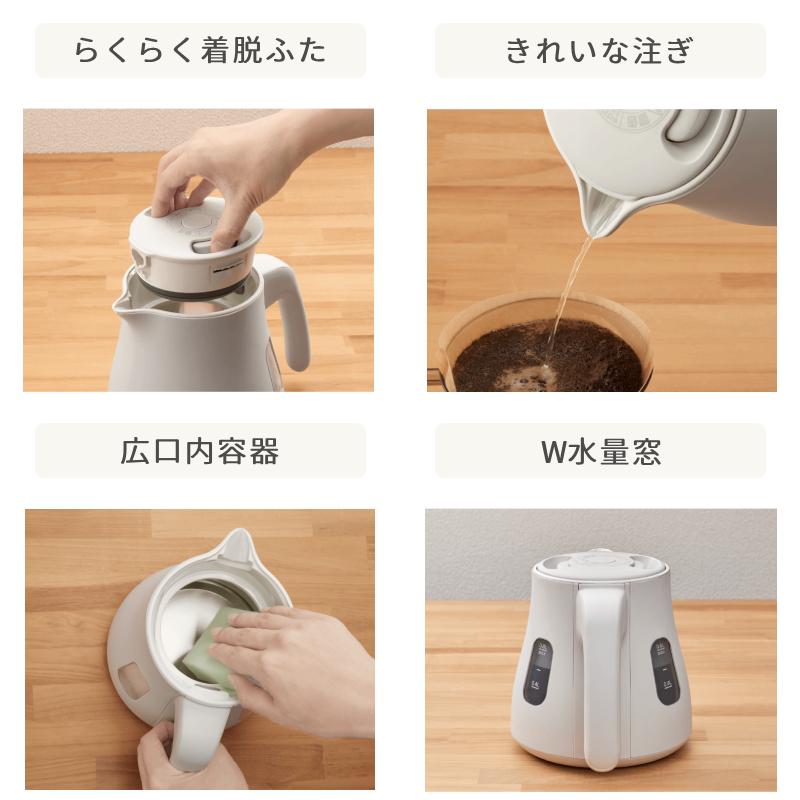 らくらく着脱ふた

きれいな注ぎ

広口内容器

W水量窓