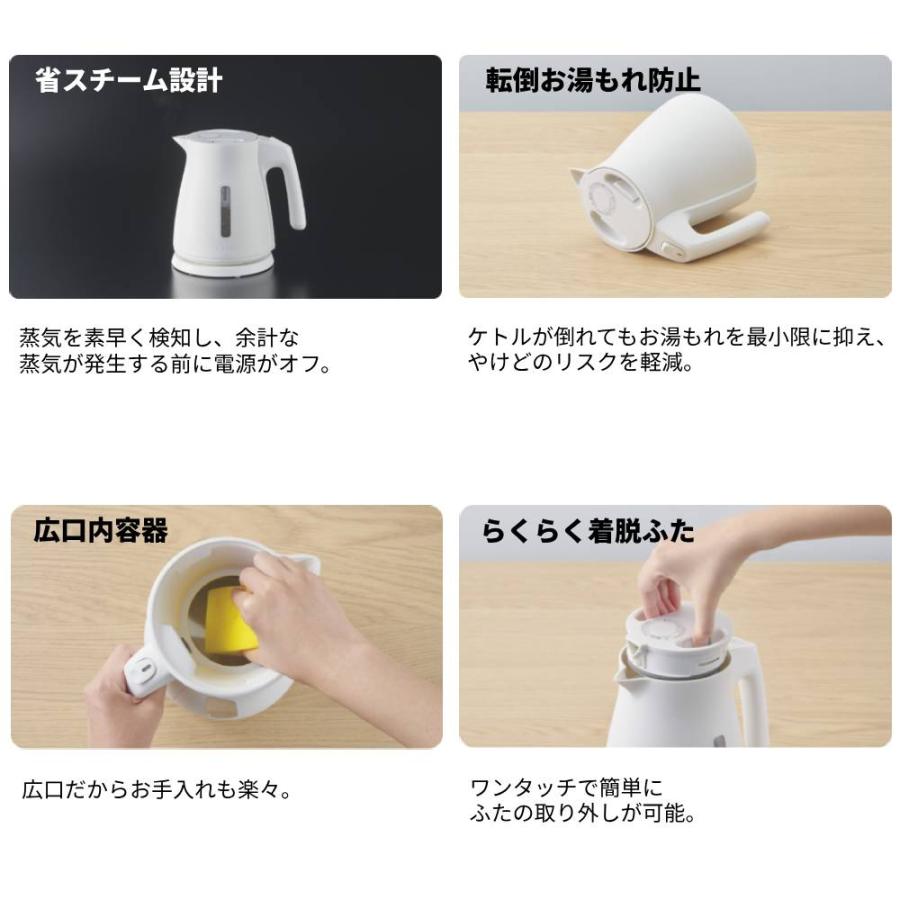 省スチーム設計

蒸気を素早く検知し、余計な蒸気が発生する前に電源がオフ。

転倒お湯もれ防止

ケトルが倒れてもお湯もれを最小限に抑え、やけどのリスクを軽減。

広口内容器

広口だからお手入れも楽々。

らくらく着脱ふた

ワンタッチで簡単にふたの取り外しが可能。