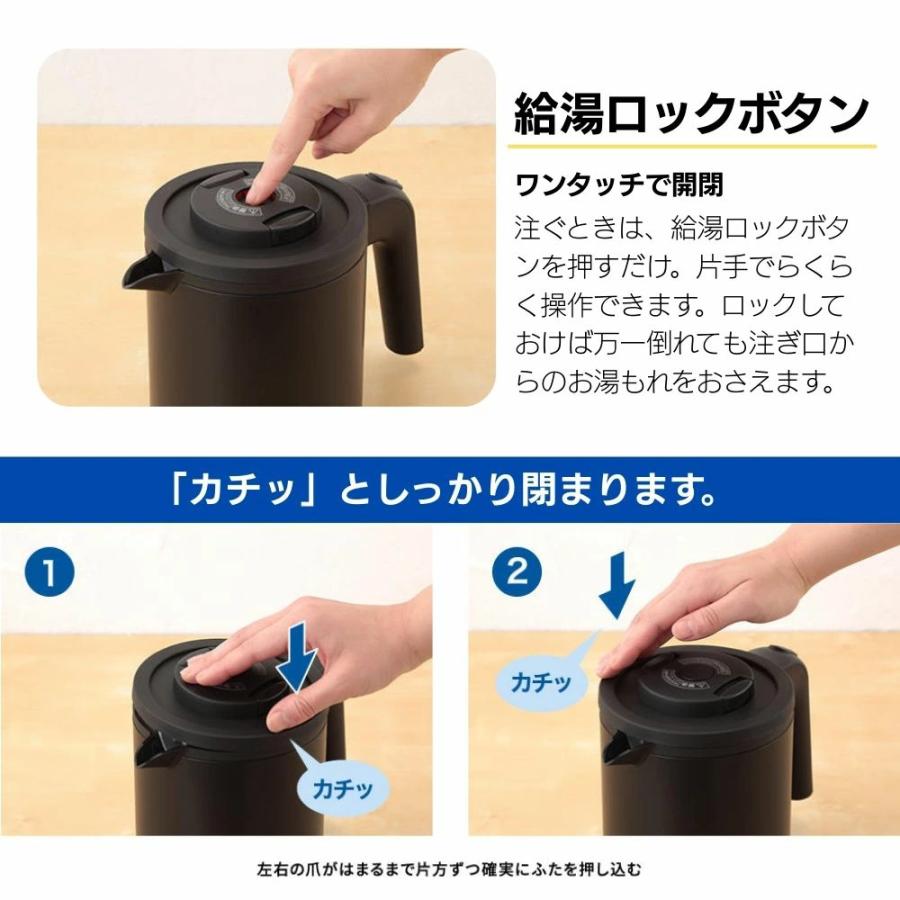 給湯ロックボタン

ワンタッチで開閉

注ぐときは、給湯ロックボタンを押すだけ。片手でらくらく操作できます。ロックしておけば万一倒れても注ぎ口からのお湯もれをおさえます。

「カチッ」としっかり閉まります。

1

カチッ

2

カチッ

左右の爪がはまるまで片方ずつ確実にふたを押し込む