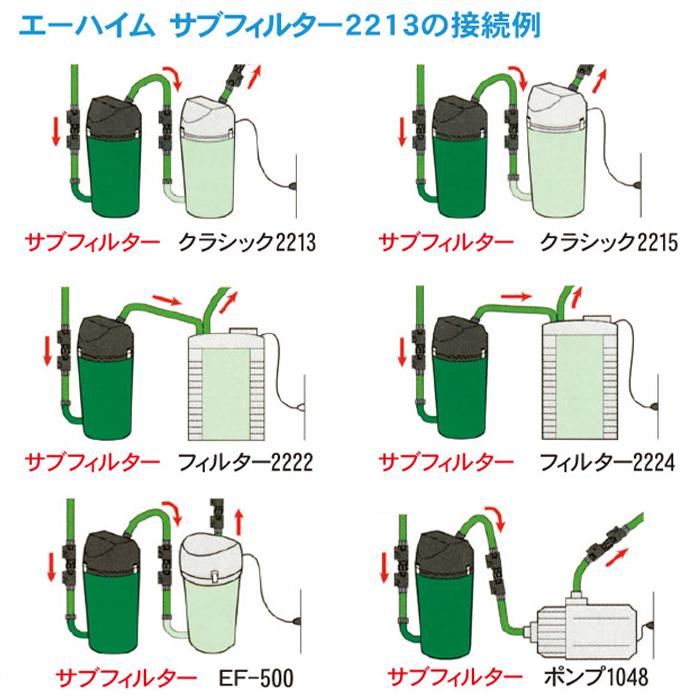 エーハイム サブフィルター2213の接続例

サブフィルター クラシック2213

サブフィルター クラシック2215

サブフィルター フィルター2222

サブフィルター フィルター2224

サブフィルター EF-500

サブフィルター ポンプ1048