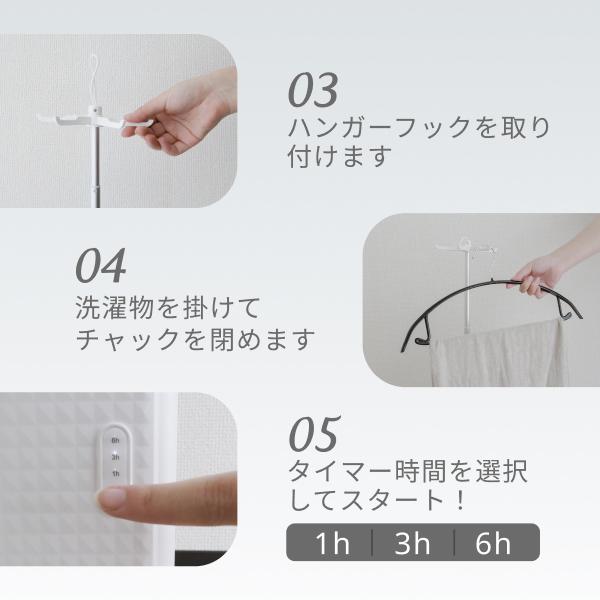 03
ハンガーフックを取り付けます

04
洗濯物を掛けてチャックを閉めます

6h
3h
1h

05
タイマー時間を選択してスタート！

1h | 3h | 6h