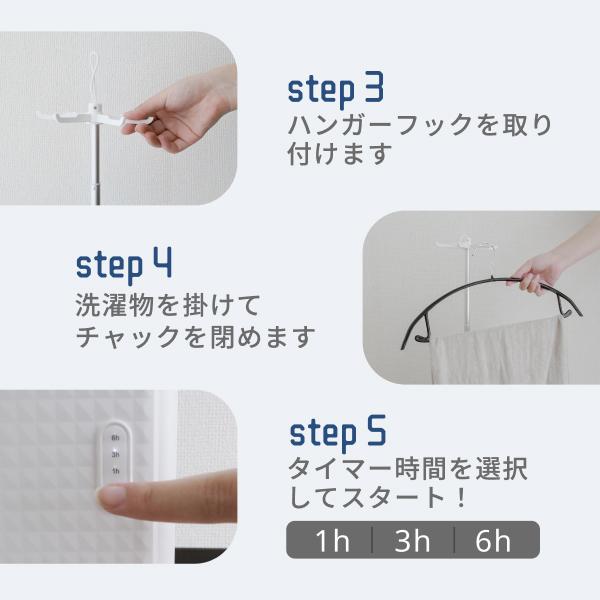 step 3
ハンガーフックを取り付けます

step 4
洗濯物を掛けてチャックを閉めます

6h
3h
1h

step 5
タイマー時間を選択してスタート！

1h | 3h | 6h