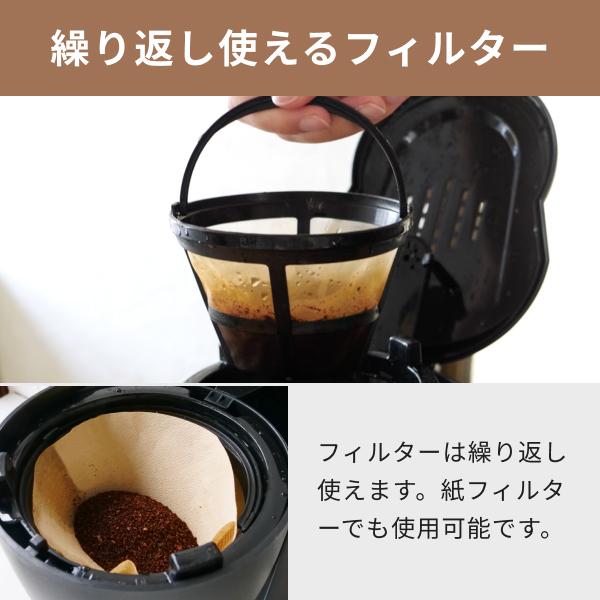 繰り返し使えるフィルター

フィルターは繰り返し使えます。紙フィルターでも使用可能です。