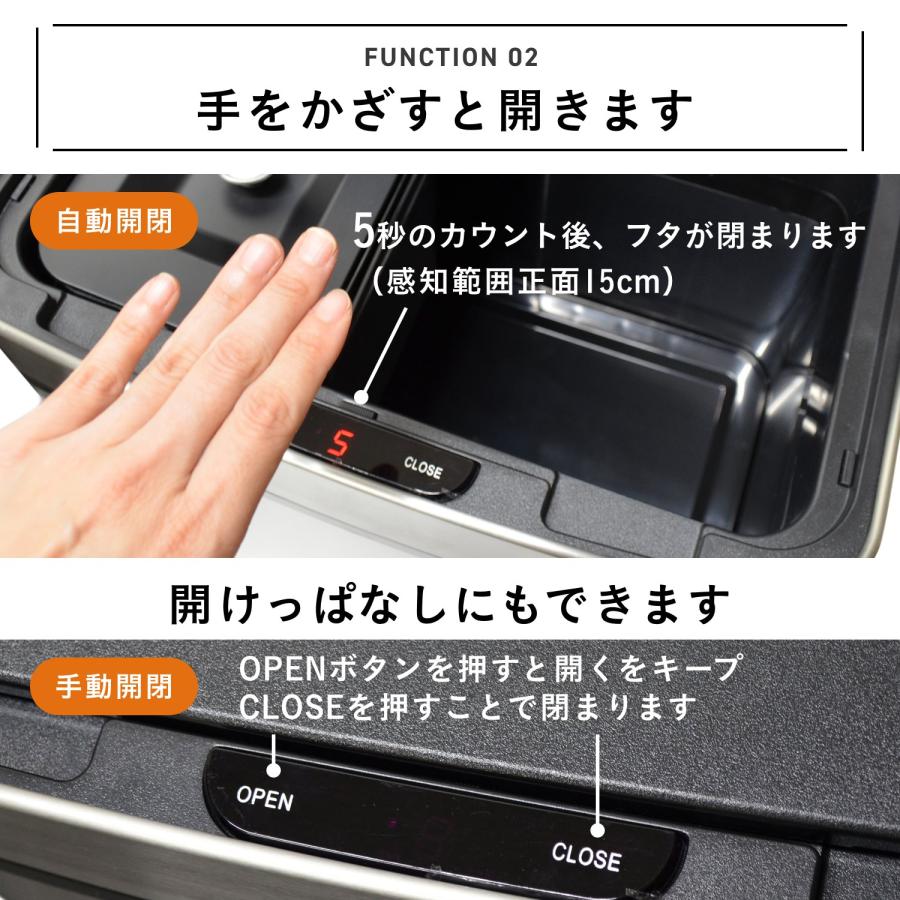 FUNCTION 02

手をかざすと開きます

自動開閉

5秒のカウント後、フタが閉まります
(感知範囲正面15cm)

5

CLOSE

開けっぱなしにもできます

手動開閉

OPENボタンを押すと開くをキープ
CLOSEを押すことで閉まります

OPEN

CLOSE