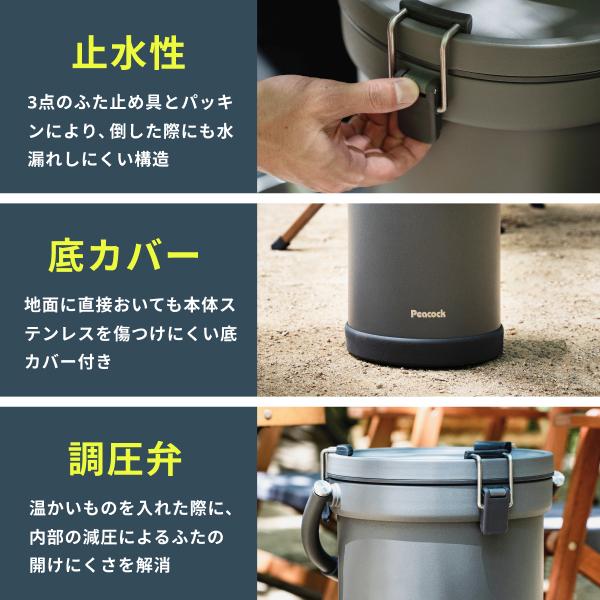 止水性

3点のふた止め具とパッキンにより、倒した際にも水漏れしにくい構造

底カバー

地面に直接おいても本体ステンレスを傷つけにくい底カバー付き

Peacock

調圧弁

温かいものを入れた際に、内部の減圧によるふたの開けにくさを解消