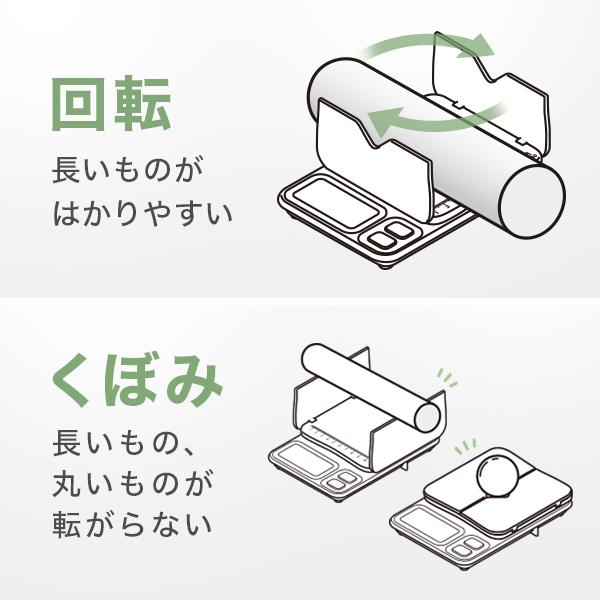 回転

長いものが
はかりやすい

くぼみ

長いもの、
丸いものが
転がらない