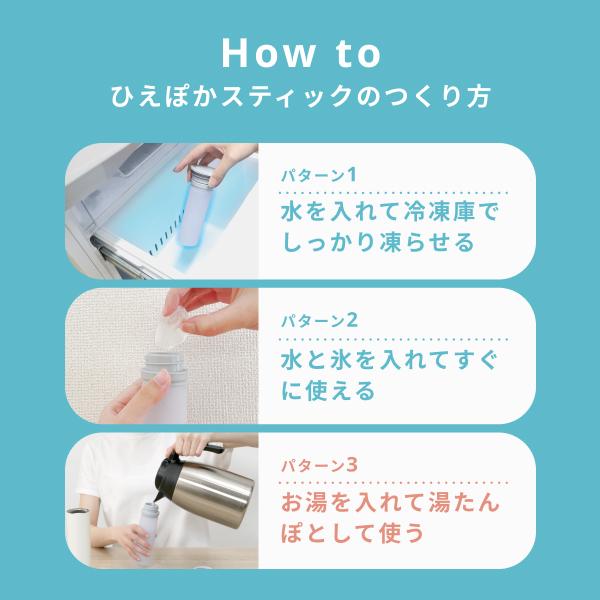 How to
ひえぽかスティックのつくり方

パターン1
水を入れて冷凍庫でしっかり凍らせる

パターン2
水と氷を入れてすぐに使える

パターン3
お湯を入れて湯たんぽとして使う