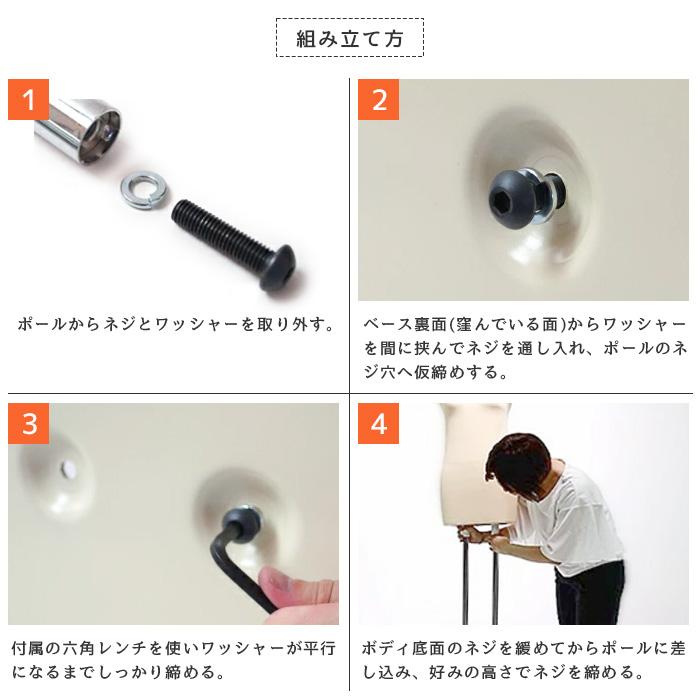 組み立て方

1

ポールからネジとワッシャーを取り外す。

2

ベース裏面(窪んでいる面)からワッシャーを間に挟んでネジを通し入れ、ポールのネジ穴へ仮締めする。

3

付属の六角レンチを使いワッシャーが平行になるまでしっかり締める。

4

ボディ底面のネジを緩めてからポールに差し込み、好みの高さでネジを締める。