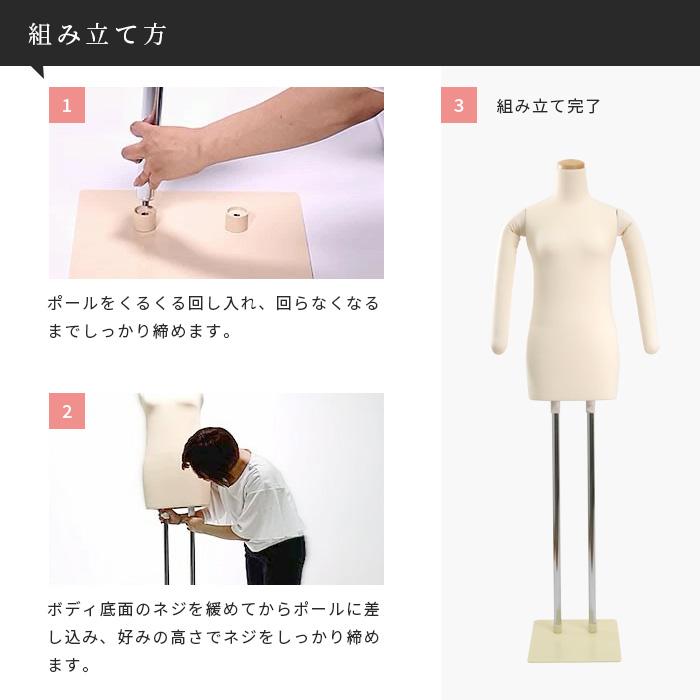 組み立て方

1

ポールをくるくる回し入れ、回らなくなるまでしっかり締めます。

2

ボディ底面のネジを緩めてからポールに差し込み、好みの高さでネジをしっかり締めます。

3

組み立て完了