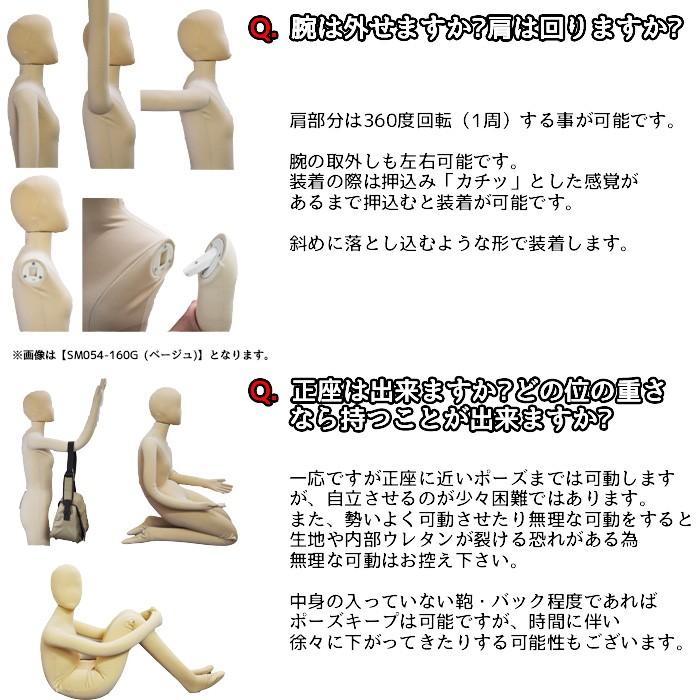 Q. 腕は外せますか?肩は回りますか?

肩部分は360度回転（1周）する事が可能です。

腕の取外しも左右可能です。
装着の際は押込み「カチッ」とした感覚があるまで押込むと装着が可能です。

斜めに落とし込むような形で装着します。

※画像は【SM054-160G（ベージュ)】となります。

Q. 正座は出来ますか?どの位の重さなら持つことが出来ますか?

一応ですが正座に近いポーズまでは可動しますが、自立させるのが少々困難ではあります。
また、勢いよく可動させたり無理な可動をすると生地や内部ウレタンが裂ける恐れがある為無理な可動はお控え下さい。

中身の入っていない鞄・バック程度であればポーズキープは可能ですが、時間に伴い徐々に下がってきたりする可能性もございます。