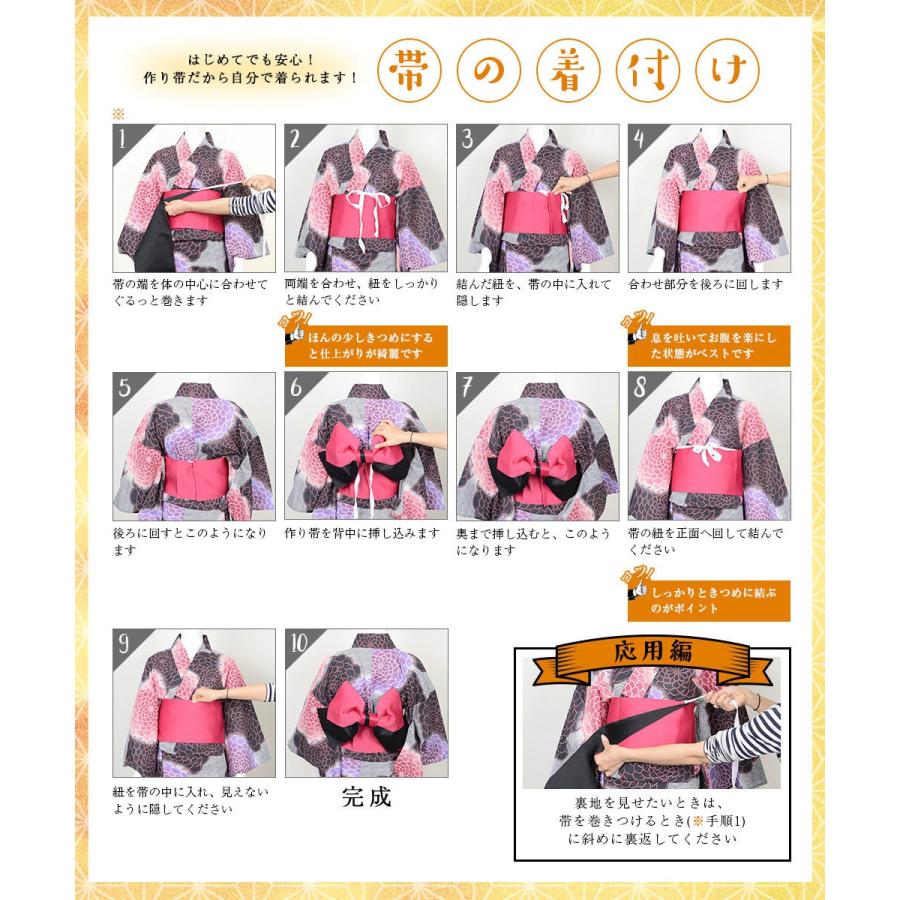 はじめてでも安心！
作り帯だから自分で着られます！

帯の着付け

※

1
帯の端を体の中心に合わせてぐるっと巻きます

2
両端を合わせ、紐をしっかりと結んでください

コツ！
ほんの少しきつめにすると仕上がりが綺麗です

3
結んだ紐を、帯の中に入れて隠します

4
合わせ部分を後ろに回します

コツ！
息を吐いてお腹を楽にした状態がベストです

5
後ろに回すとこのようになります

6
作り帯を背中に挿し込みます

7
奥まで挿し込むと、このようになります

8
帯の紐を正面へ回して結んでください

コツ！
しっかりときつめに結ぶのがポイント

9
紐を帯の中に入れ、見えないように隠してください

10
完成

応用編
裏地を見せたいときは、帯を巻きつけるとき(※手順1)に斜めに裏返してください