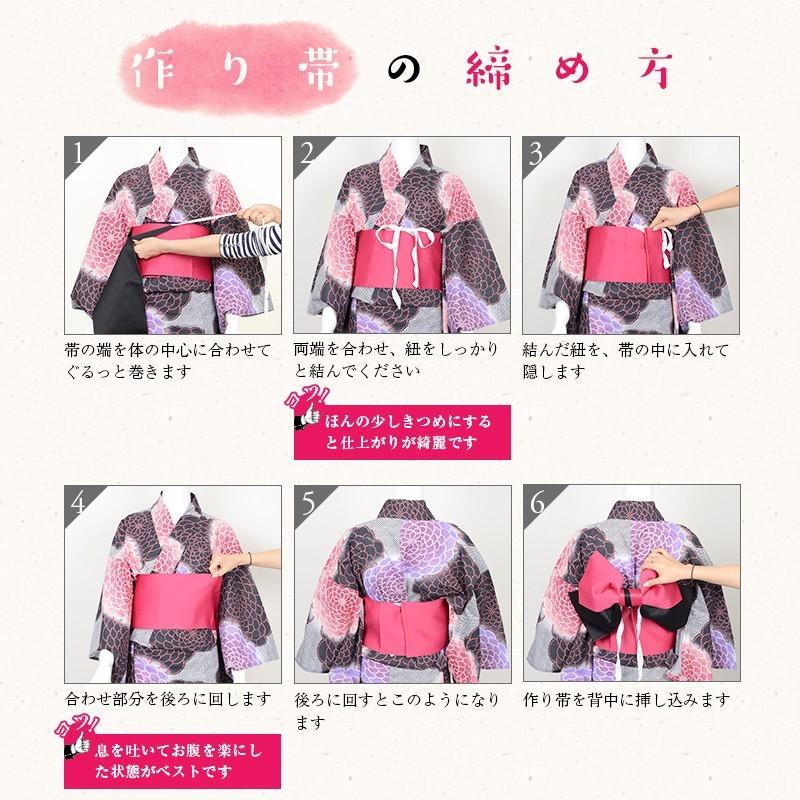 作り帯の締め方

1
帯の端を体の中心に合わせてぐるっと巻きます

2
両端を合わせ、紐をしっかりと結んでください

コツ!
ほんの少しきつめにすると仕上がりが綺麗です

3
結んだ紐を、帯の中に入れて隠します

4
合わせ部分を後ろに回します

コツ!
息を吐いてお腹を楽にした状態がベストです

5
後ろに回すとこのようになります

6
作り帯を背中に挿し込みます