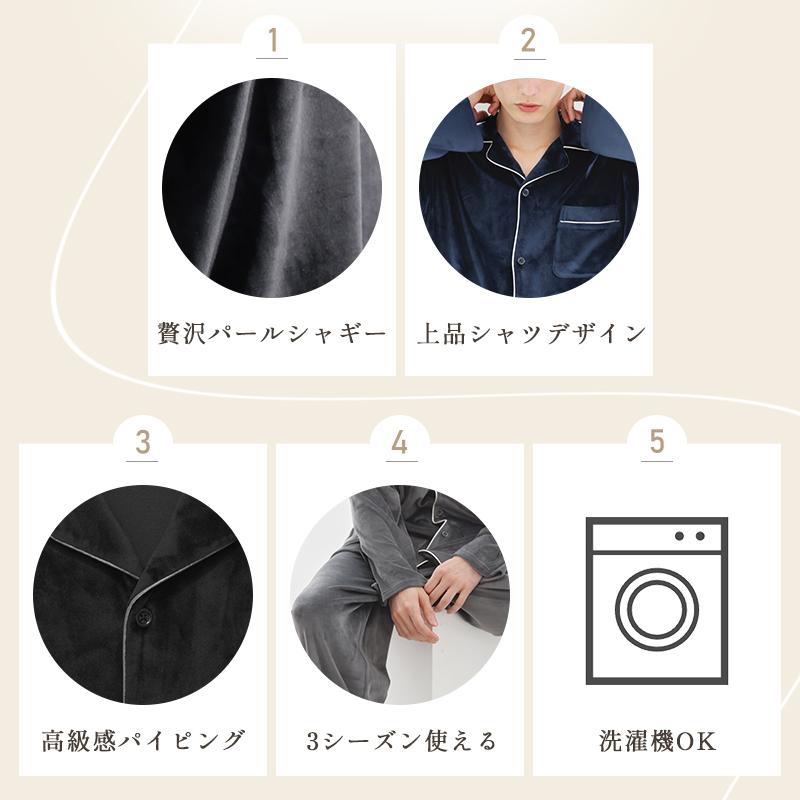 1

贅沢パールシャギー

2

上品シャツデザイン

3

高級感パイピング

4

3シーズン使える

5

洗濯機OK