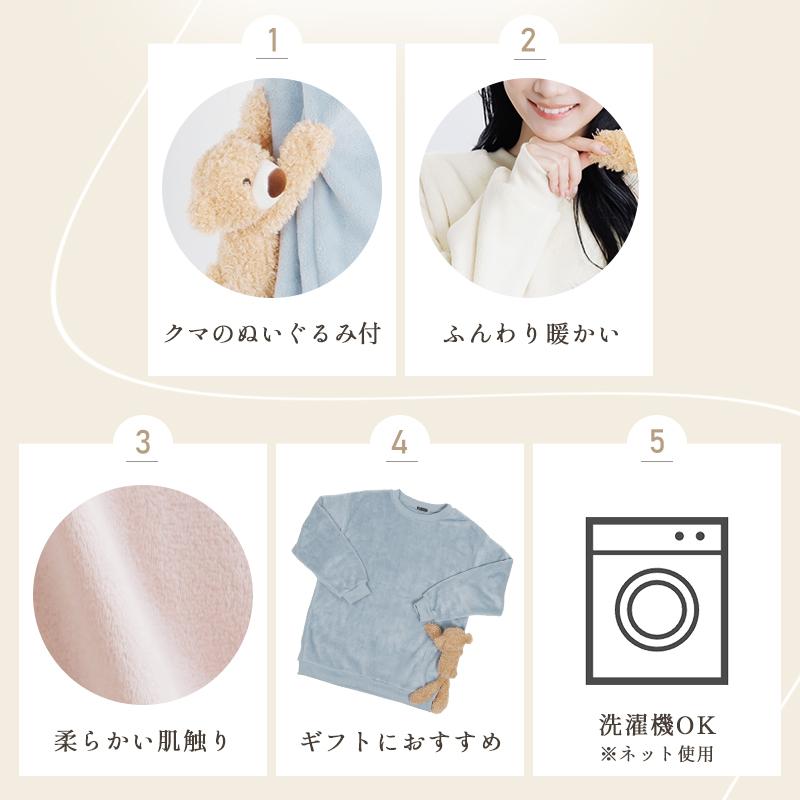 1

クマのぬいぐるみ付

2

ふんわり暖かい

3

柔らかい肌触り

4

ギフトにおすすめ

5

洗濯機OK
※ネット使用