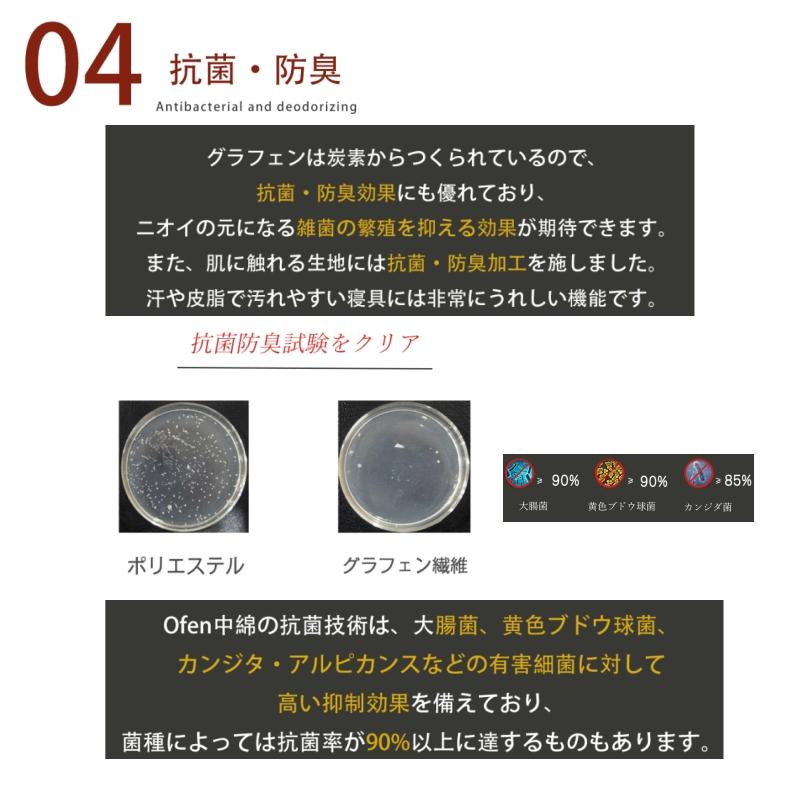 04 抗菌・防臭

Antibacterial and deodorizing

グラフェンは炭素からつくられているので、
抗菌・防臭効果にも優れており、
ニオイの元になる雑菌の繁殖を抑える効果が期待できます。
また、肌に触れる生地には抗菌・防臭加工を施しました。
汗や皮脂で汚れやすい寝具には非常にうれしい機能です。

抗菌防臭試験をクリア

ポリエステル

グラフェン繊維

≥ 90%
大腸菌

≥ 90%
黄色ブドウ球菌

≥ 85%
カンジダ菌

Ofen中綿の抗菌技術は、大腸菌、黄色ブドウ球菌、
カンジタ・アルピカンスなどの有害細菌に対して
高い抑制効果を備えており、
菌種によっては抗菌率が90%以上に達するものもあります。