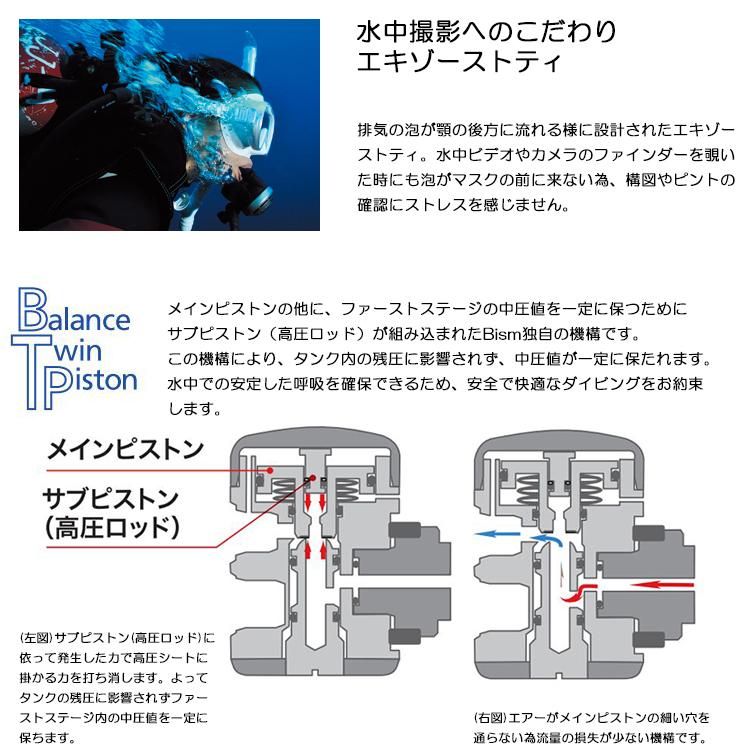 水中撮影へのこだわり
エキゾーストティ

排気の泡が顎の後方に流れる様に設計されたエキゾーストティ。水中ビデオやカメラのファインダーを覗いた時にも泡がマスクの前に来ない為、構図やピントの確認にストレスを感じません。

Balance
Twin
Piston

メインピストンの他に、ファーストステージの中圧値を一定に保つためにサブピストン（高圧ロッド）が組み込まれたBism独自の機構です。
この機構により、タンク内の残圧に影響されず、中圧値が一定に保たれます。
水中での安定した呼吸を確保できるため、安全で快適なダイビングをお約束します。

メインピストン

サブピストン
(高圧ロッド)

(左図)サブピストン(高圧ロッド)に依って発生した力で高圧シートに掛かる力を打ち消します。よってタンクの残圧に影響されずファーストステージ内の中圧値を一定に保ちます。

(右図)エアーがメインピストンの細い穴を通らない為流量の損失が少ない機構です。