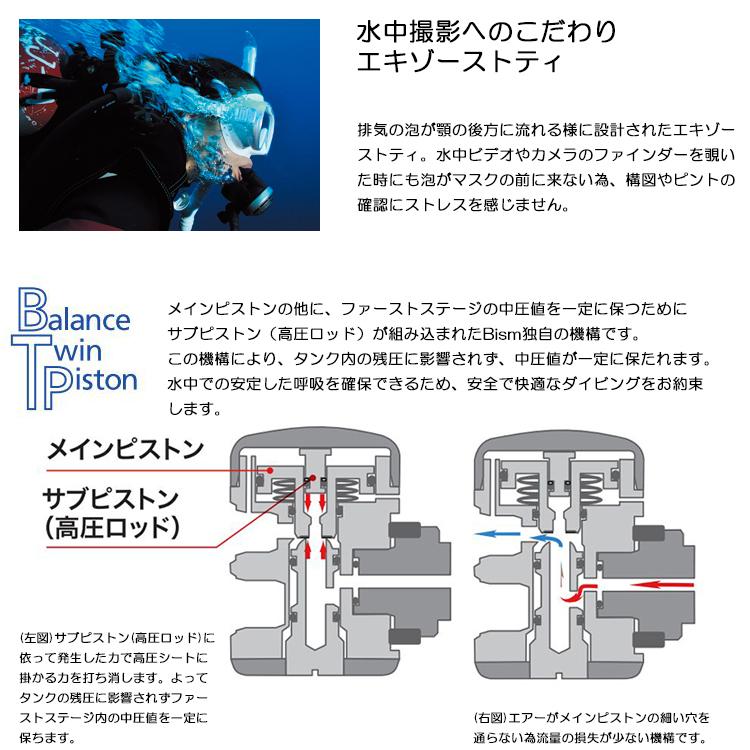 水中撮影へのこだわり
エキゾーストティ

排気の泡が顎の後方に流れる様に設計されたエキゾーストティ。水中ビデオやカメラのファインダーを覗いた時にも泡がマスクの前に来ない為、構図やピントの確認にストレスを感じません。

Balance
Twin
Piston

メインピストンの他に、ファーストステージの中圧値を一定に保つためにサブピストン（高圧ロッド）が組み込まれたBism独自の機構です。
この機構により、タンク内の残圧に影響されず、中圧値が一定に保たれます。
水中での安定した呼吸を確保できるため、安全で快適なダイビングをお約束します。

メインピストン

サブピストン
(高圧ロッド)

(左図)サブピストン(高圧ロッド)に依って発生した力で高圧シートに掛かる力を打ち消します。よってタンクの残圧に影響されずファーストステージ内の中圧値を一定に保ちます。

(右図)エアーがメインピストンの細い穴を通らない為流量の損失が少ない機構です。