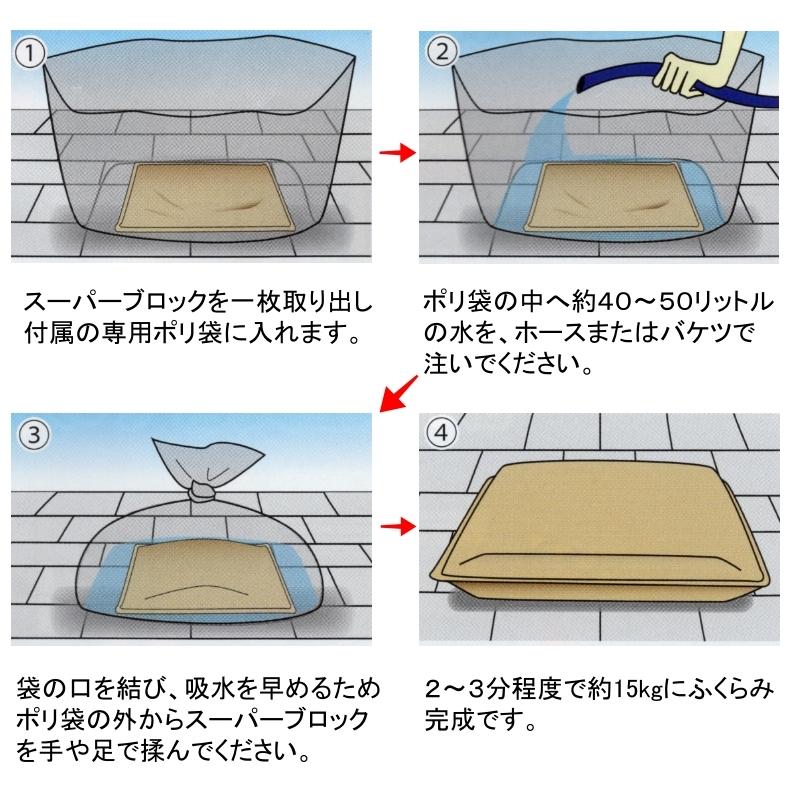 ①

スーパーブロックを一枚取り出し付属の専用ポリ袋に入れます。

②

ポリ袋の中へ約40～50リットルの水を、ホースまたはバケツで注いでください。

③

袋の口を結び、吸水を早めるためポリ袋の外からスーパーブロックを手や足で揉んでください。

④

2～3分程度で約15kgにふくらみ完成です。