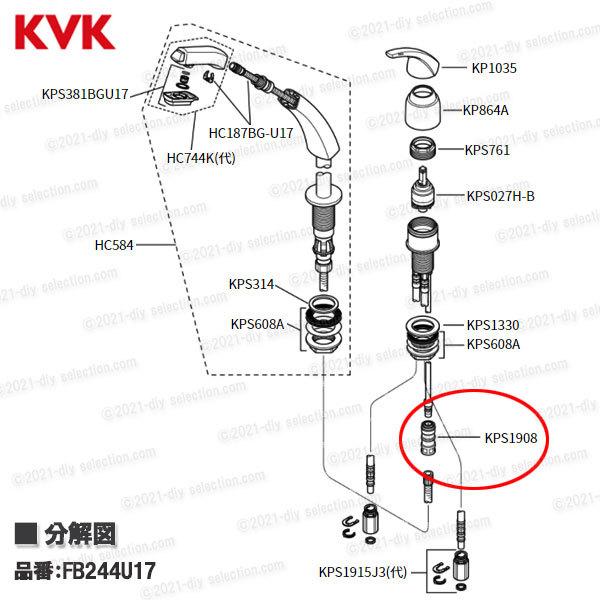 KVK

KPS381BGU17
HC187BG-U17
HC744K(代)
HC584
KPS314
KPS608A

KP1035
KP864A
KPS761
KPS027H-B
KPS1330
KPS608A
KPS1908
KPS1915J3(代)

■ 分解図
品番:FB244U17

©2021-diy selection.com