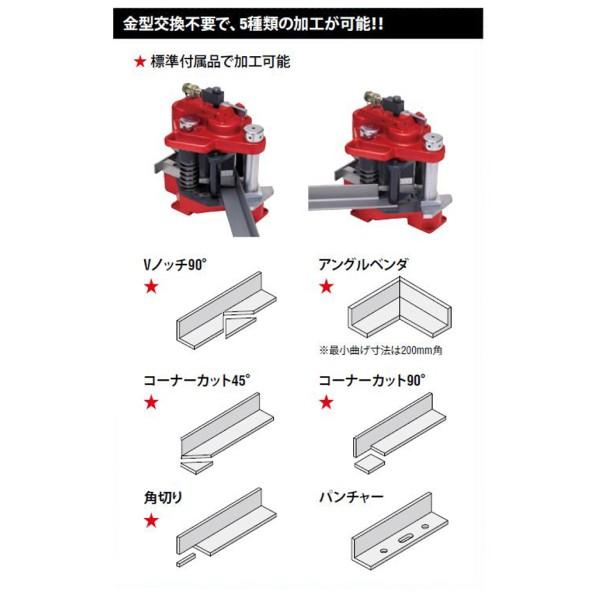 金型交換不要で、5種類の加工が可能!!

★ 標準付属品で加工可能

Vノッチ90°
★

アングルベンダ
★
※最小曲げ寸法は200mm角

コーナーカット45°
★

コーナーカット90°
★

角切り
★

パンチャー