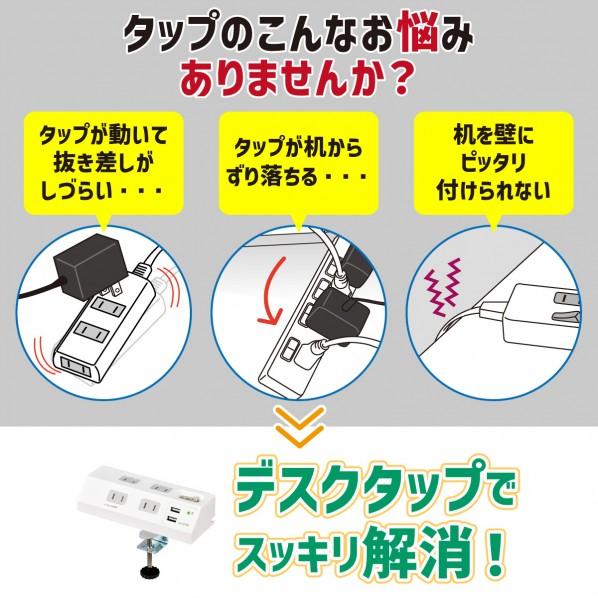 タップのこんなお悩み
ありませんか？

タップが動いて
抜き差しが
しづらい・・・

タップが机から
ずり落ちる・・・

机を壁に
ピッタリ
付けられない

デスクタップで
スッキリ解消！