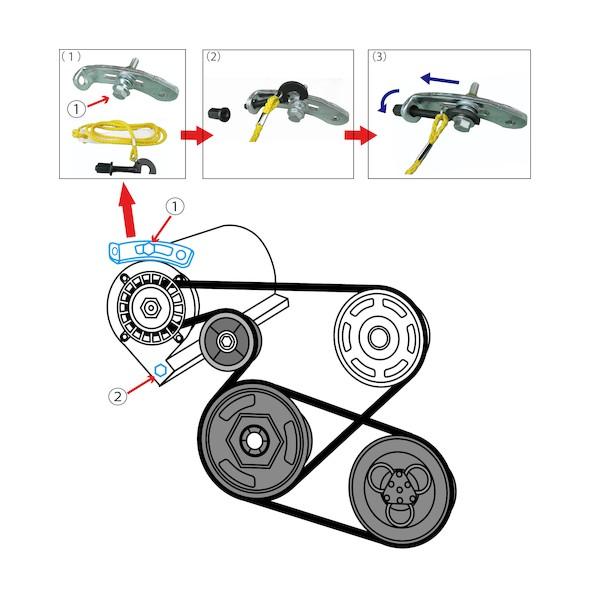 (1)
①
(2)
(3)
①
②