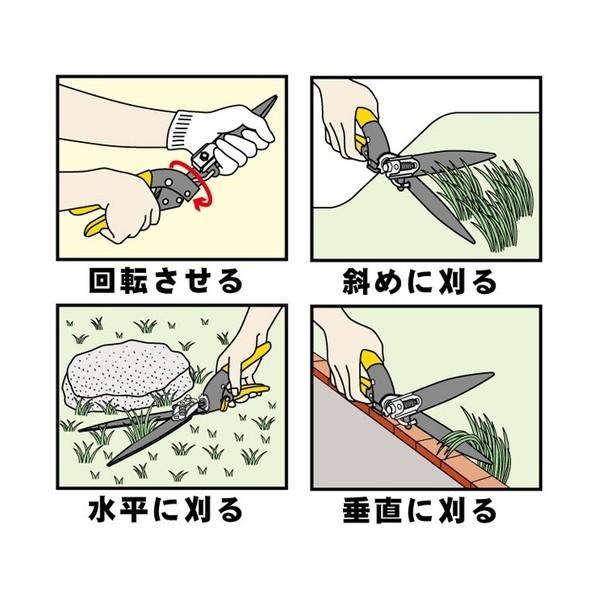 回転させる

斜めに刈る

水平に刈る

垂直に刈る