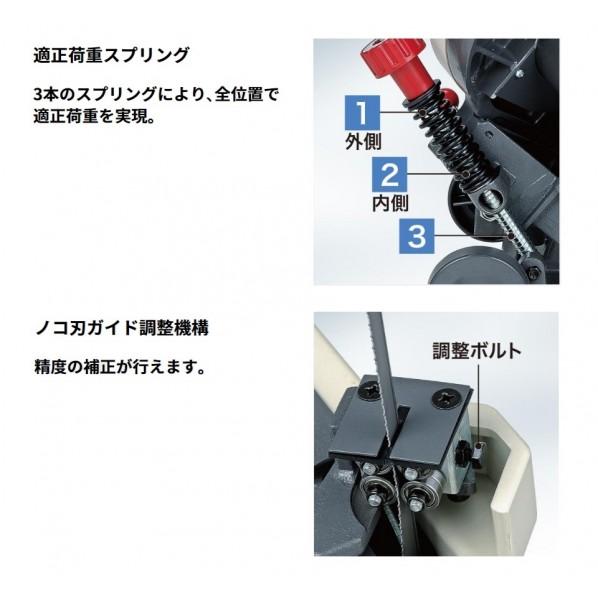 適正荷重スプリング

3本のスプリングにより、全位置で適正荷重を実現。

1
外側
2
内側
3

ノコ刃ガイド調整機構

精度の補正が行えます。

調整ボルト